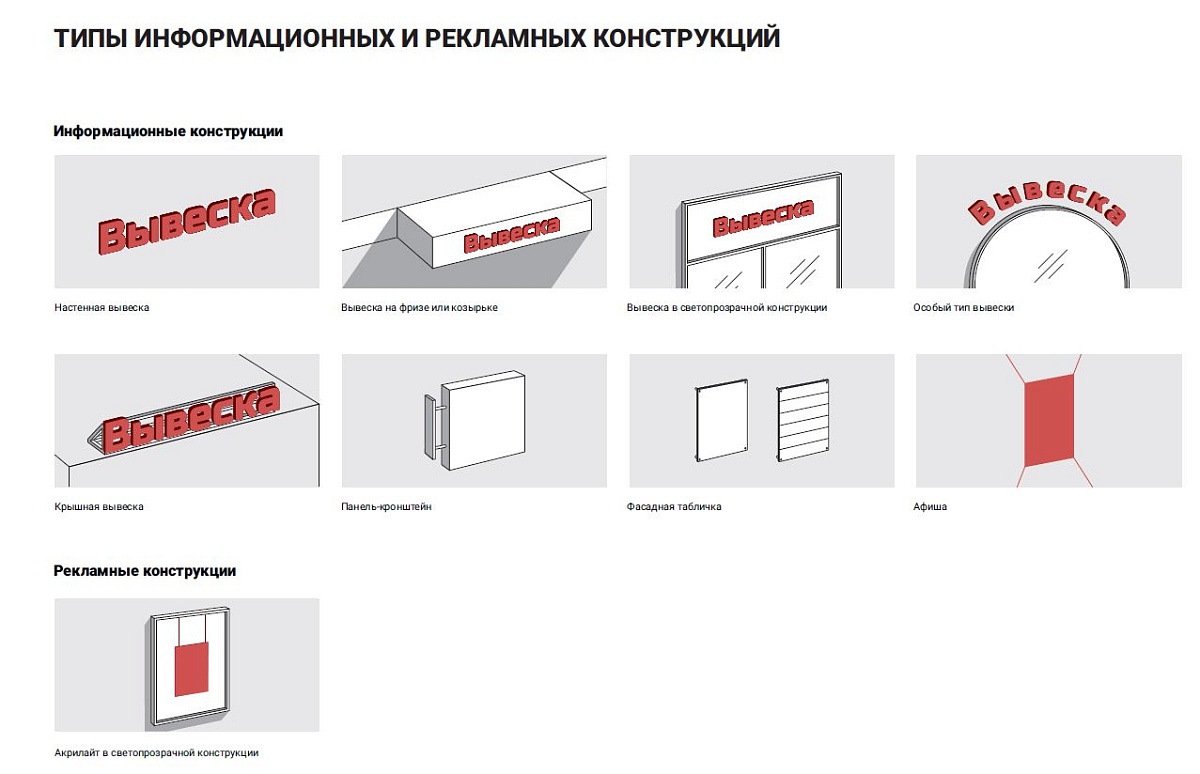 ТИПЫ ИНФОРМАЦИОННЫХ И РЕКЛАМНЫХ КОНСТРУКЦИЙ

Информационные конструкции

Вывеска

Настенная вывеска

Вывеска

Вывеска на фризе или козырьке

Вывеска

Вывеска в светопрозрачной конструкции

Вывеска

Особый тип вывески

Вывеска

Крышная вывеска

Панель-кронштейн

Фасадная табличка

Афиша

Рекламные конструкции

Акрилайт в светопрозрачной конструкции